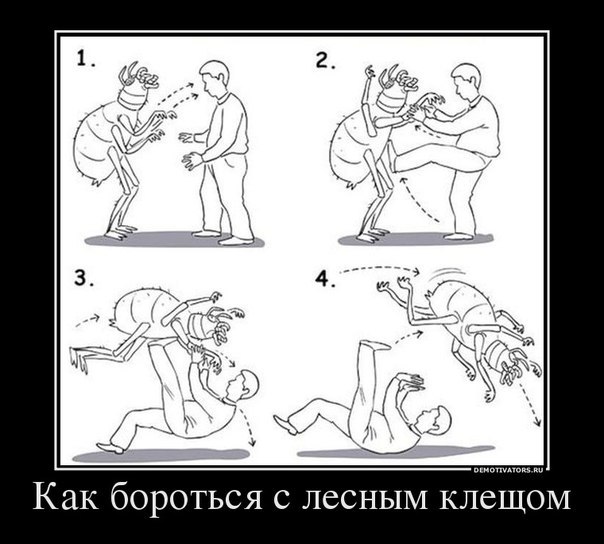 1.

2.

3.

4.

DEMOTIVATORS.RU

Как бороться с лесным клещом